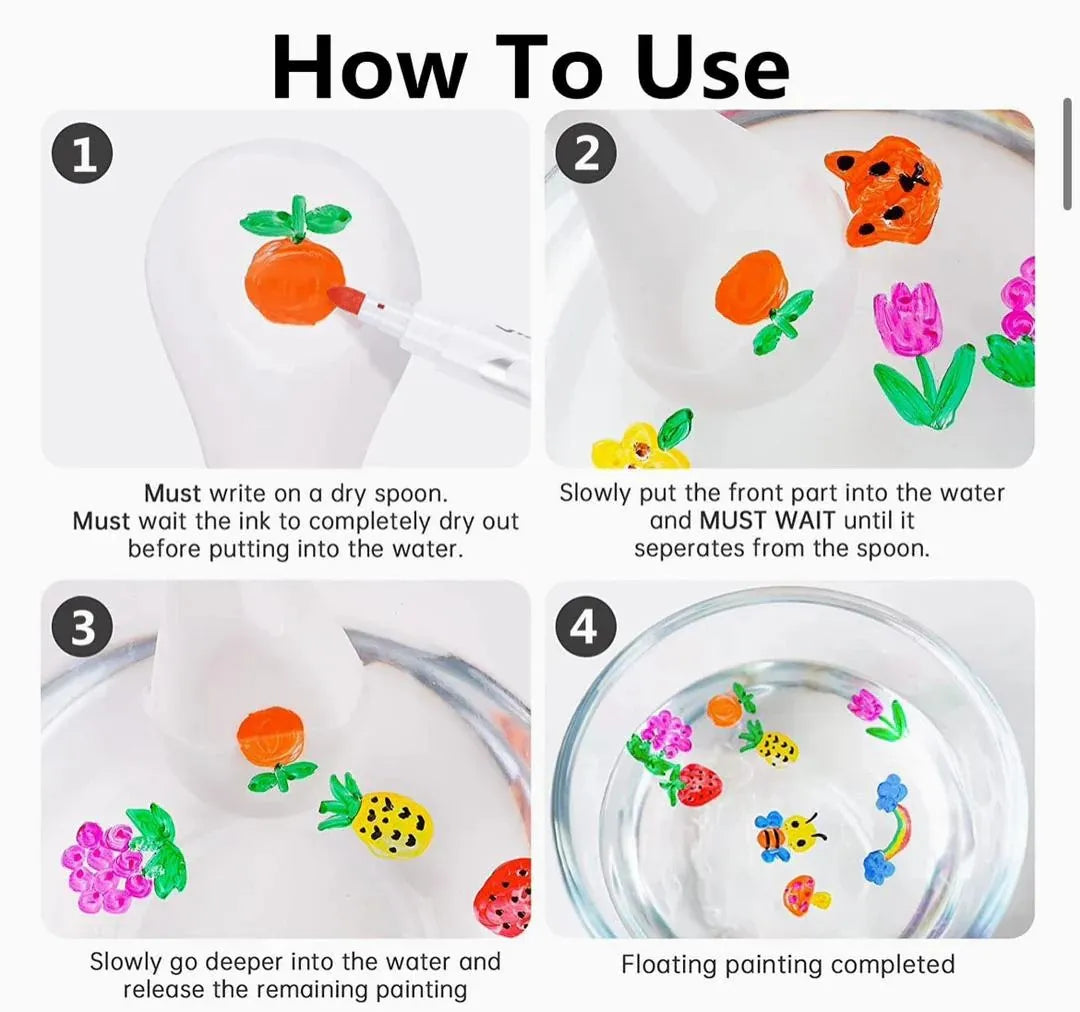 How To Use

1

Must write on a dry spoon.
Must wait the ink to completely dry out before putting into the water.

2

Slowly put the front part into the water and MUST WAIT until it seperates from the spoon.

3

Slowly go deeper into the water and release the remaining painting

4

Floating painting completed